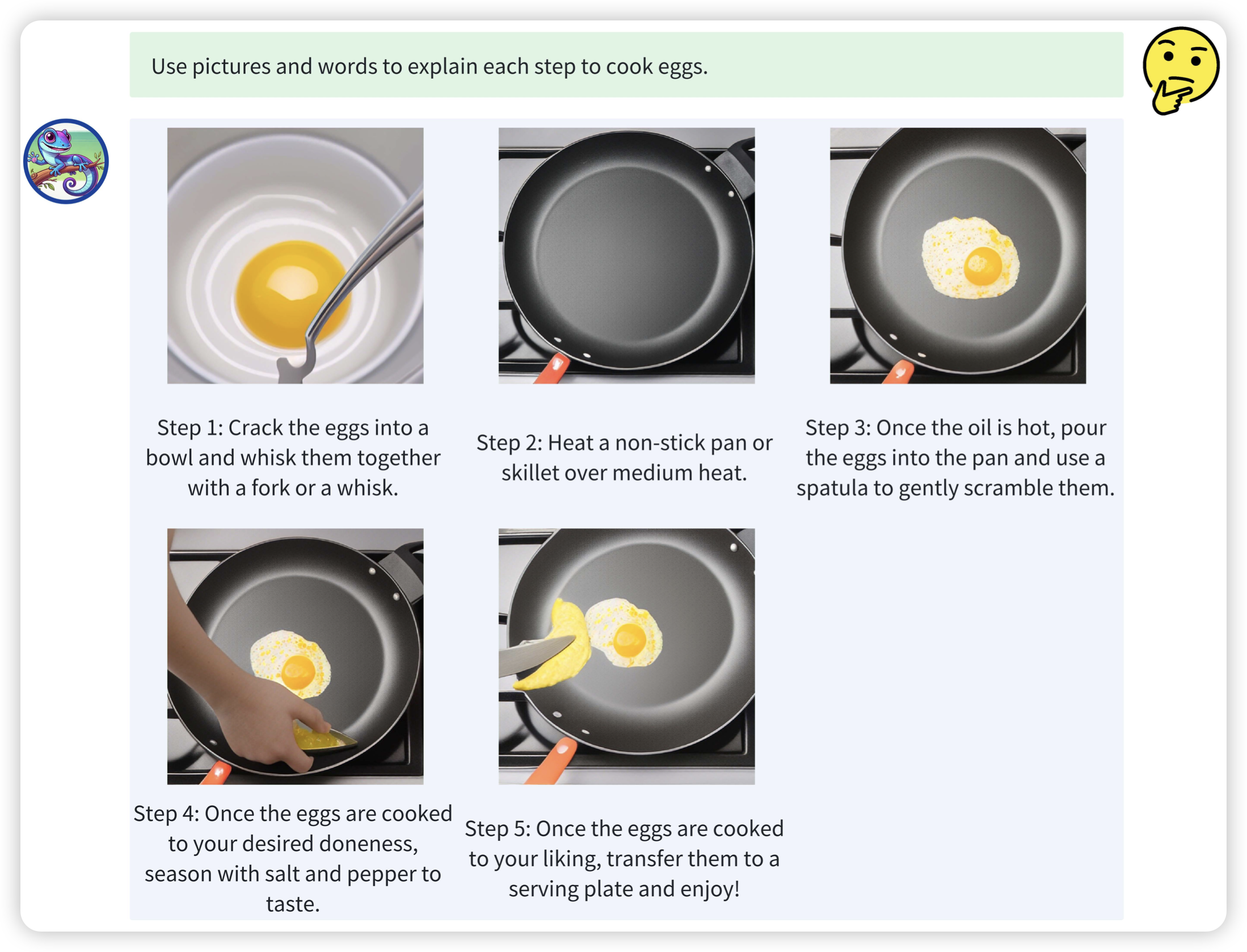 Use pictures and words to explain each step to cook eggs.

Step 1: Crack the eggs into a bowl and whisk them together with a fork or a whisk.

Step 2: Heat a non-stick pan or skillet over medium heat.

Step 3: Once the oil is hot, pour the eggs into the pan and use a spatula to gently scramble them.

Step 4: Once the eggs are cooked to your desired doneness, season with salt and pepper to taste.

Step 5: Once the eggs are cooked to your liking, transfer them to a serving plate and enjoy!