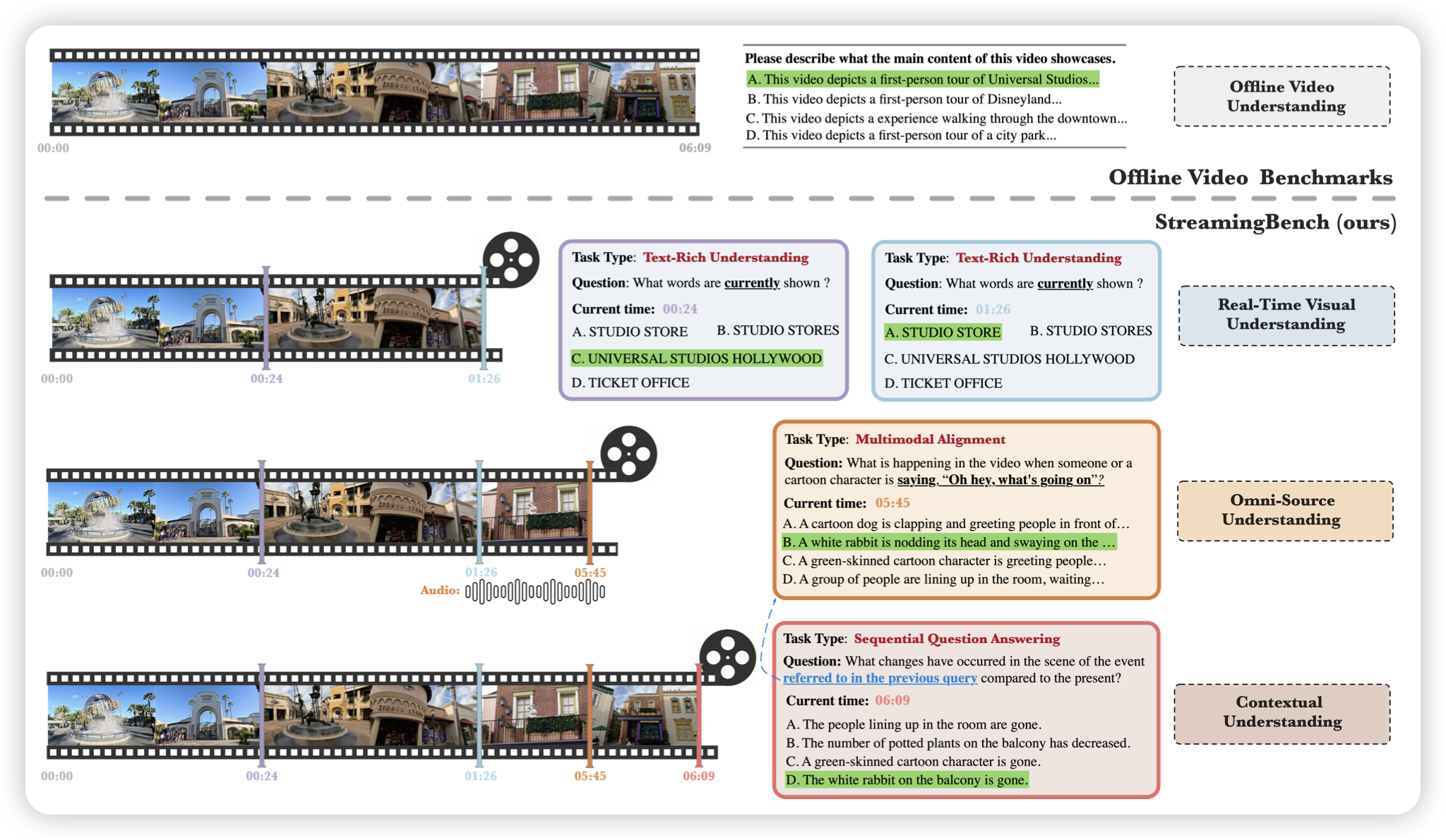 00:00

06:09

Please describe what the main content of this video showcases.
A. This video depicts a first-person tour of Universal Studios...
B. This video depicts a first-person tour of Disneyland...
C. This video depicts a experience walking through the downtown...
D. This video depicts a first-person tour of a city park...

Offline Video Understanding

Offline Video Benchmarks

StreamingBench (ours)

00:00
00:24
01:26

Task Type: Text-Rich Understanding
Question: What words are currently shown ?
Current time: 00:24
A. STUDIO STORE
B. STUDIO STORES
C. UNIVERSAL STUDIOS HOLLYWOOD
D. TICKET OFFICE

Task Type: Text-Rich Understanding
Question: What words are currently shown ?
Current time: 01:26
A. STUDIO STORE
B. STUDIO STORES
C. UNIVERSAL STUDIOS HOLLYWOOD
D. TICKET OFFICE

Real-Time Visual Understanding

00:00
00:24
01:26
05:45
Audio:

Task Type: Multimodal Alignment
Question: What is happening in the video when someone or a cartoon character is saying, "Oh hey, what's going on"?
Current time: 05:45
A. A cartoon dog is clapping and greeting people in front of...
B. A white rabbit is nodding its head and swaying on the ...
C. A green-skinned cartoon character is greeting people...
D. A group of people are lining up in the room, waiting...

Omni-Source Understanding

00:00
00:24
01:26
05:45
06:09

Task Type: Sequential Question Answering
Question: What changes have occurred in the scene of the event referred to in the previous query compared to the present?
Current time: 06:09
A. The people lining up in the room are gone.
B. The number of potted plants on the balcony has decreased.
C. A green-skinned cartoon character is gone.
D. The white rabbit on the balcony is gone.

Contextual Understanding